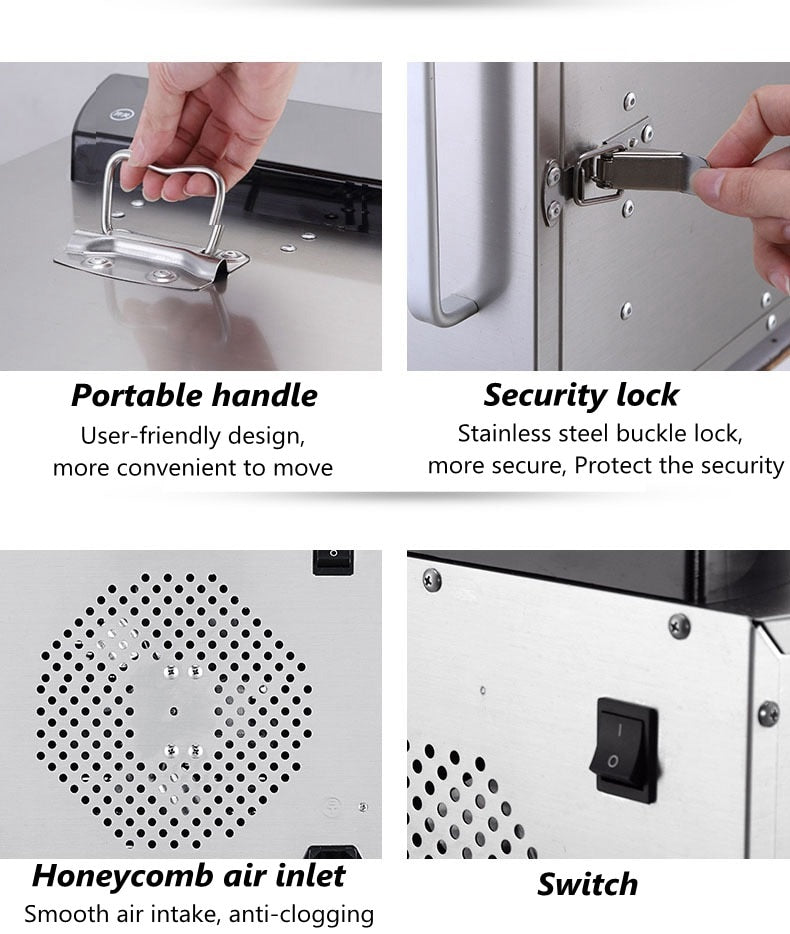 Portable handle
User-friendly design, more convenient to move

Security lock
Stainless steel buckle lock, more secure, Protect the security

Honeycomb air inlet
Smooth air intake, anti-clogging

Switch